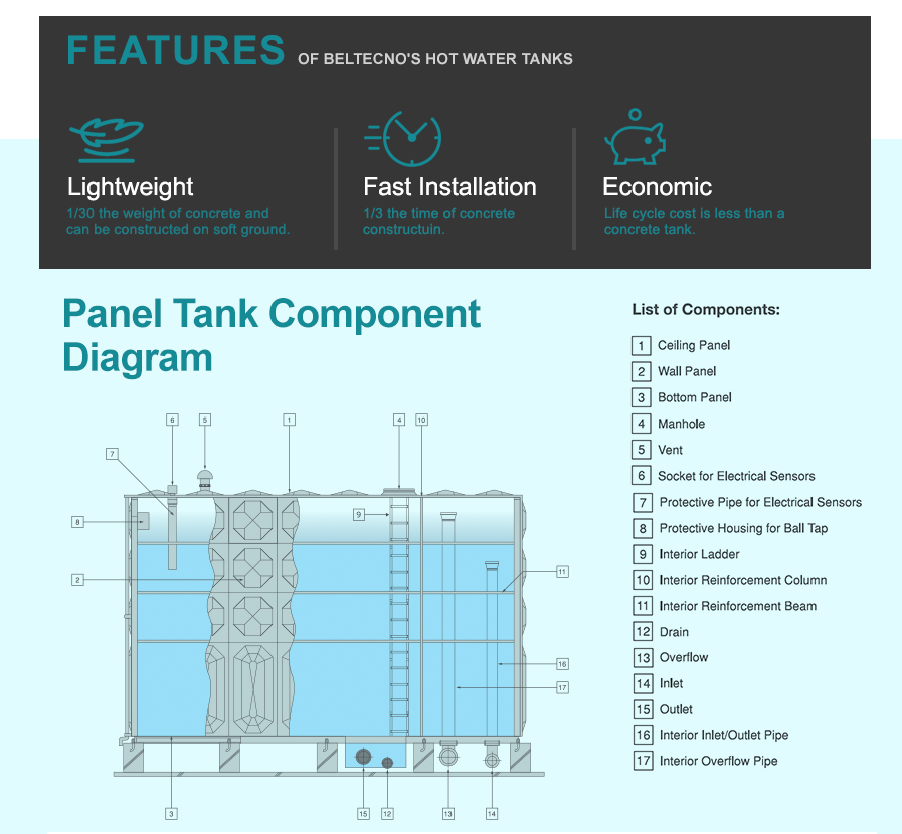 FEATURES OF BELTECNO'S HOT WATER TANKS

Lightweight
1/30 the weight of concrete and can be constructed on soft ground.

Fast Installation
1/3 the time of concrete constructuin.

Economic
Life cycle cost is less than a concrete tank.

Panel Tank Component Diagram

6 5 1 4 10 7 8 9 2 11 16 17 3 15 12 13 14

List of Components:

1 Ceiling Panel
2 Wall Panel
3 Bottom Panel
4 Manhole
5 Vent
6 Socket for Electrical Sensors
7 Protective Pipe for Electrical Sensors
8 Protective Housing for Ball Tap
9 Interior Ladder
10 Interior Reinforcement Column
11 Interior Reinforcement Beam
12 Drain
13 Overflow
14 Inlet
15 Outlet
16 Interior Inlet/Outlet Pipe
17 Interior Overflow Pipe